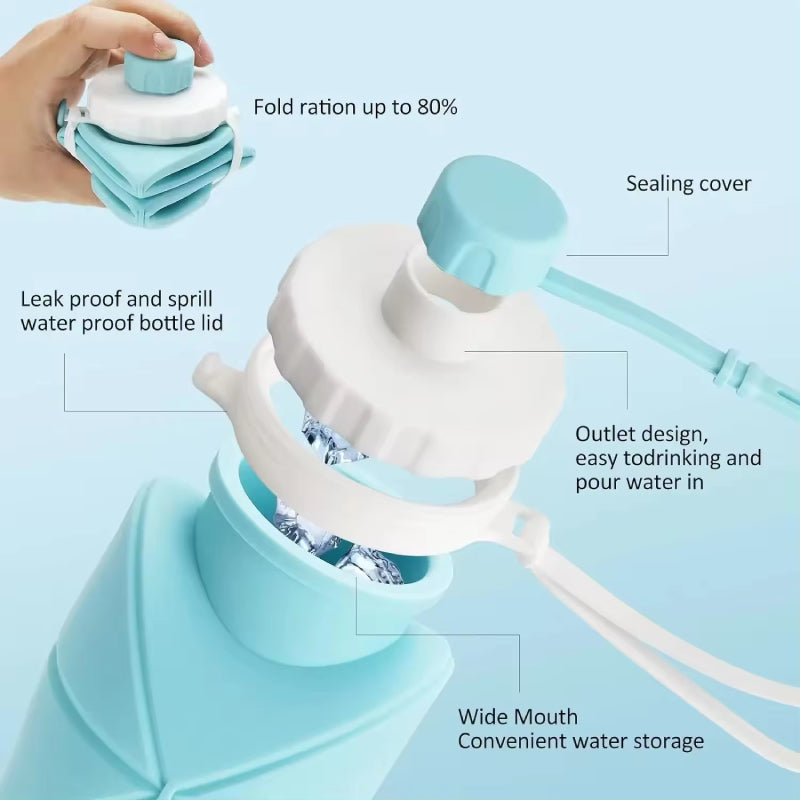 Fold ration up to 80%

Sealing cover

Leak proof and sprill water proof bottle lid

Outlet design, easy todrinking and pour water in

Wide Mouth
Convenient water storage